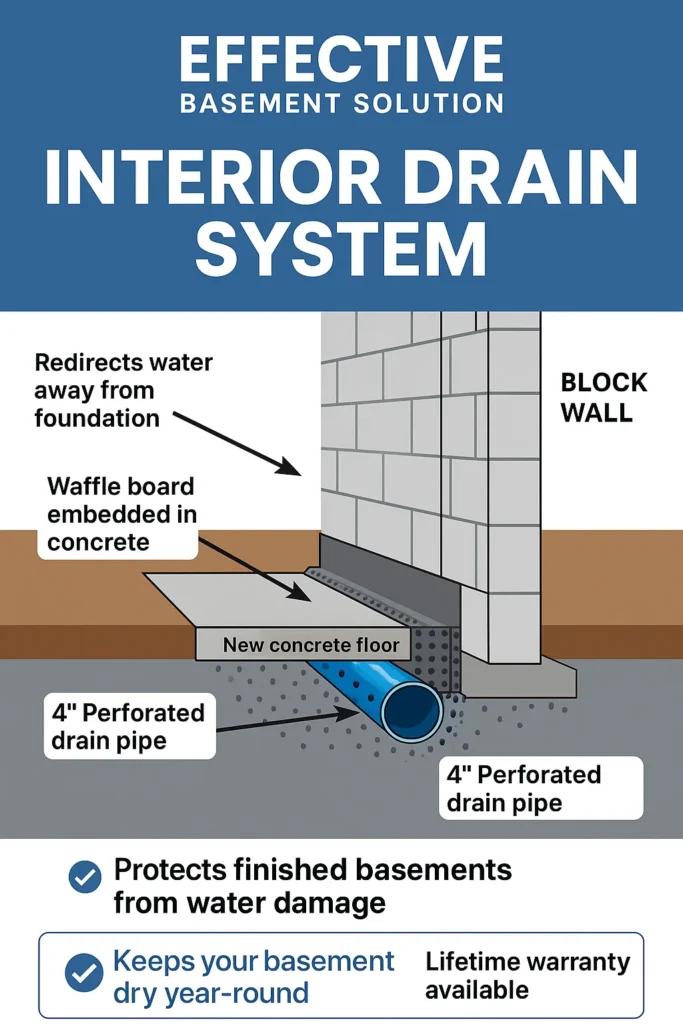 EFFECTIVE
BASEMENT SOLUTION

INTERIOR DRAIN SYSTEM

Redirects water away from foundation

BLOCK WALL

Waffle board embedded in concrete

New concrete floor

4" Perforated drain pipe

4" Perforated drain pipe

Protects finished basements from water damage

Keeps your basement dry year-round

Lifetime warranty available